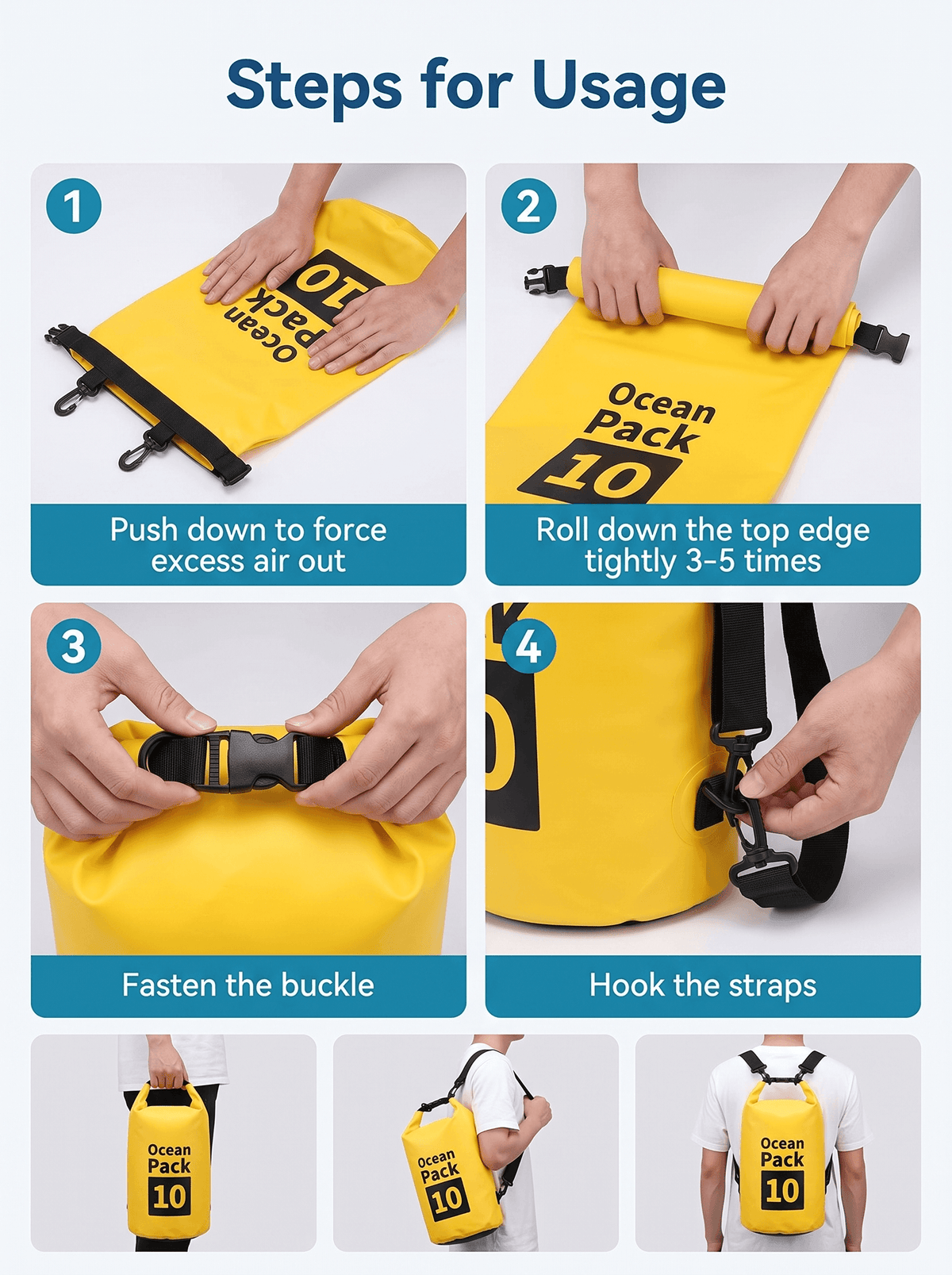 Steps for Usage

1

Ocean Pack 10

Push down to force excess air out

2

Ocean Pack 10

Roll down the top edge tightly 3-5 times

3

Fasten the buckle

4

Hook the straps

Ocean Pack 10

Ocean Pack 10

Ocean Pack 10